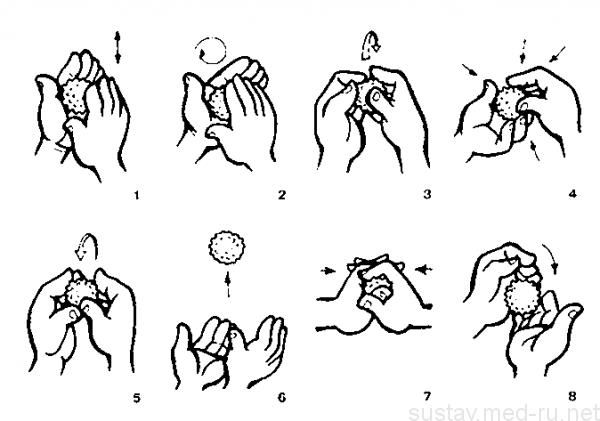 1
2
3
4
5
6
7
8
sustav.med-ru.net